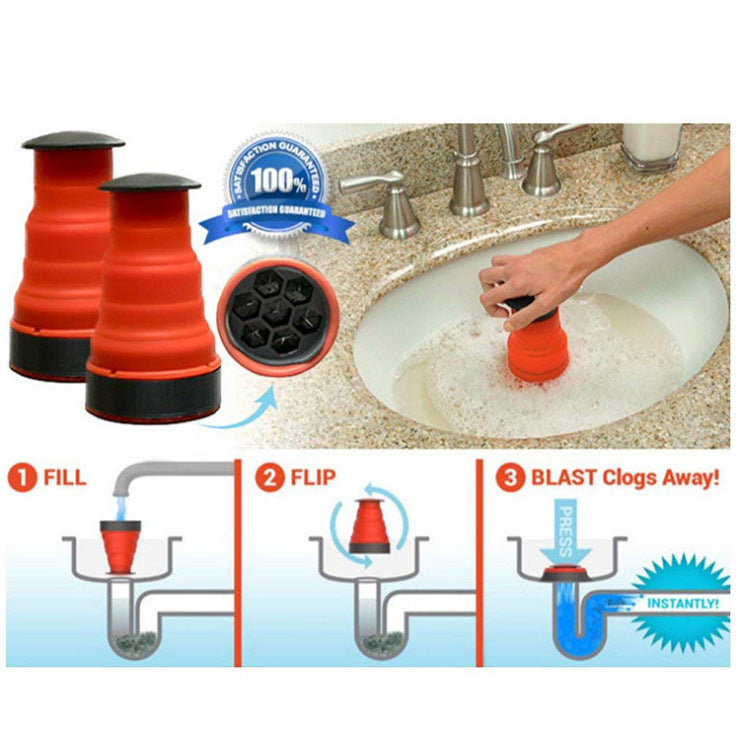 SATISFACTION GUARANTEED
100%
SATISFACTION GUARANTEED

1 FILL

2 FLIP

3 BLAST Clogs Away!

PRESS

INSTANTLY!